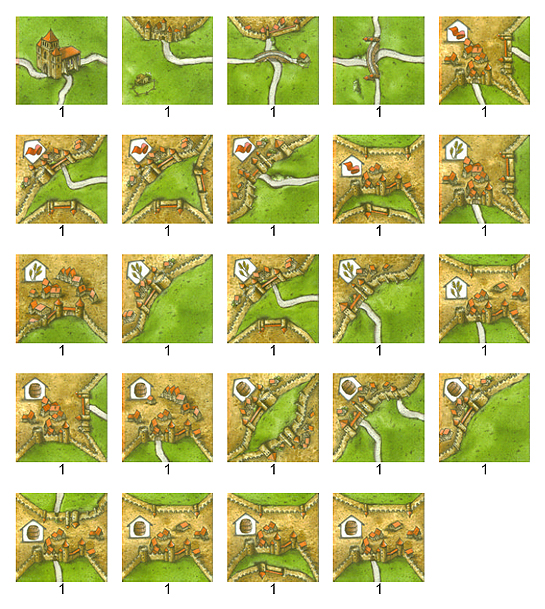 1 1 1 1 1

1 1 1 1 1

1 1 1 1 1

1 1 1 1 1

1 1 1 1